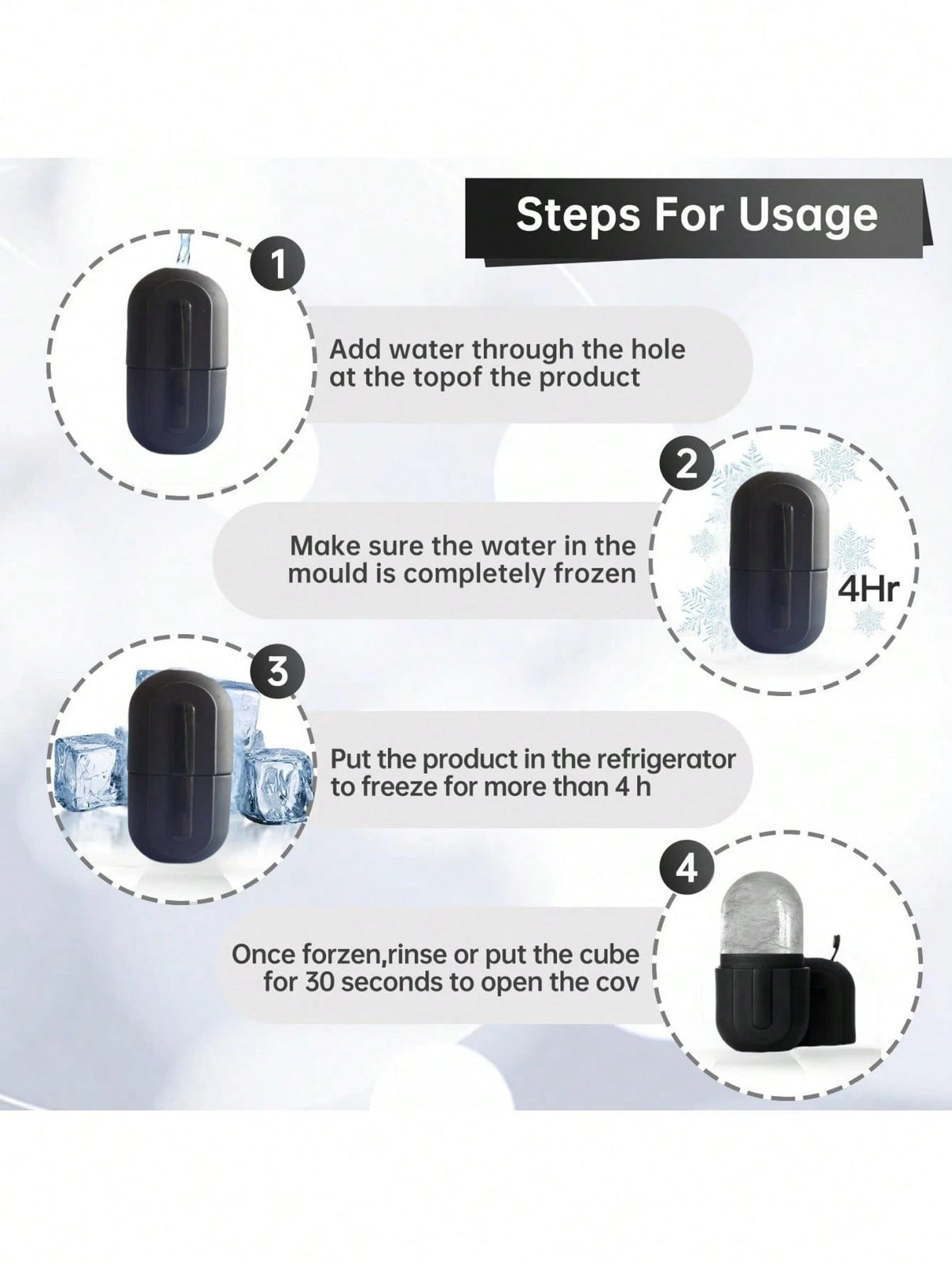 Steps For Usage

1

Add water through the hole at the topof the product

2

Make sure the water in the mould is completely frozen

4Hr

3

Put the product in the refrigerator to freeze for more than 4 h

4

Once forzen,rinse or put the cube for 30 seconds to open the cov