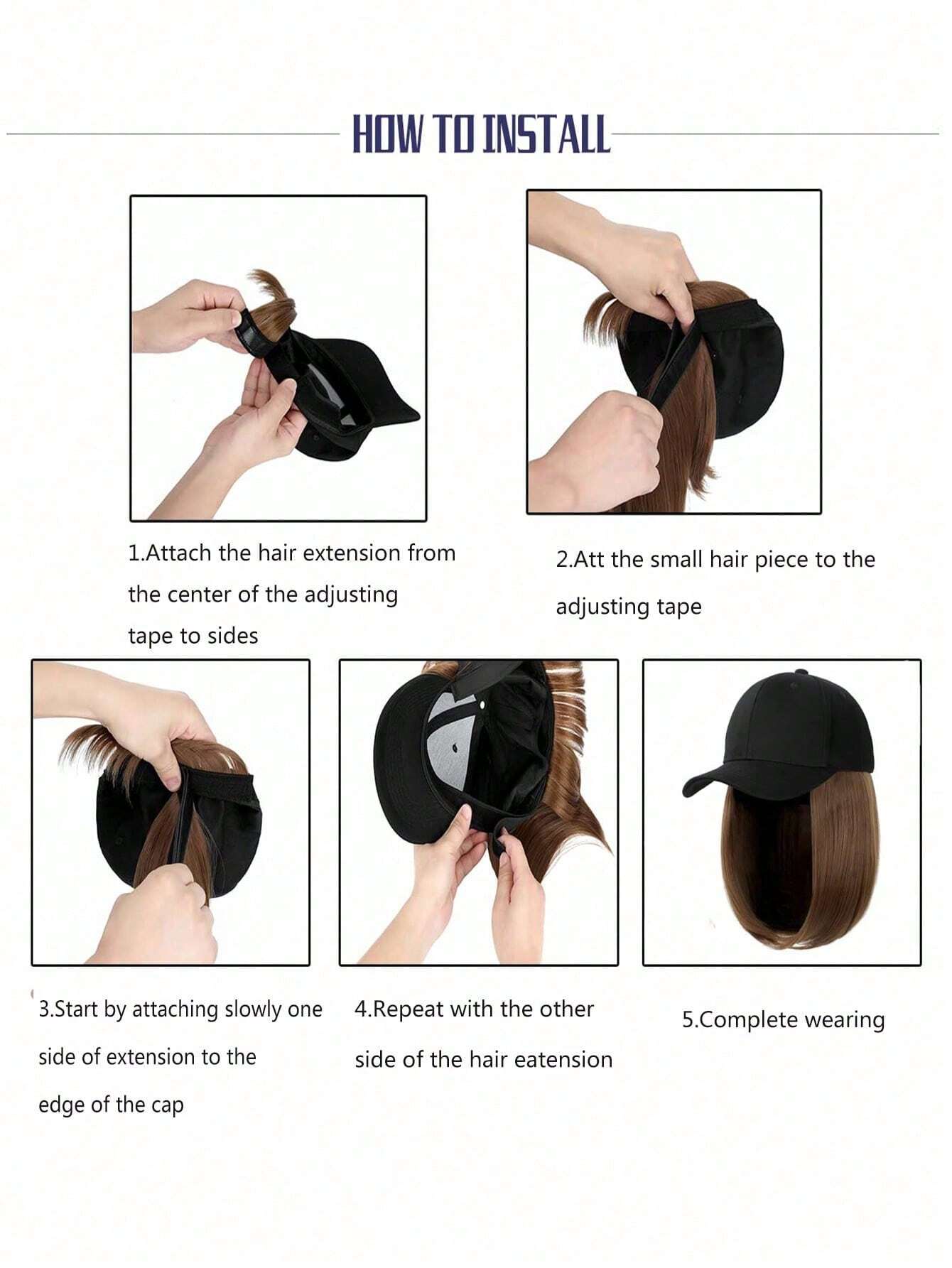 HOW TO INSTALL

1.Attach the hair extension from the center of the adjusting tape to sides

2.Att the small hair piece to the adjusting tape

3.Start by attaching slowly one side of extension to the edge of the cap

4.Repeat with the other side of the hair eatension

5.Complete wearing