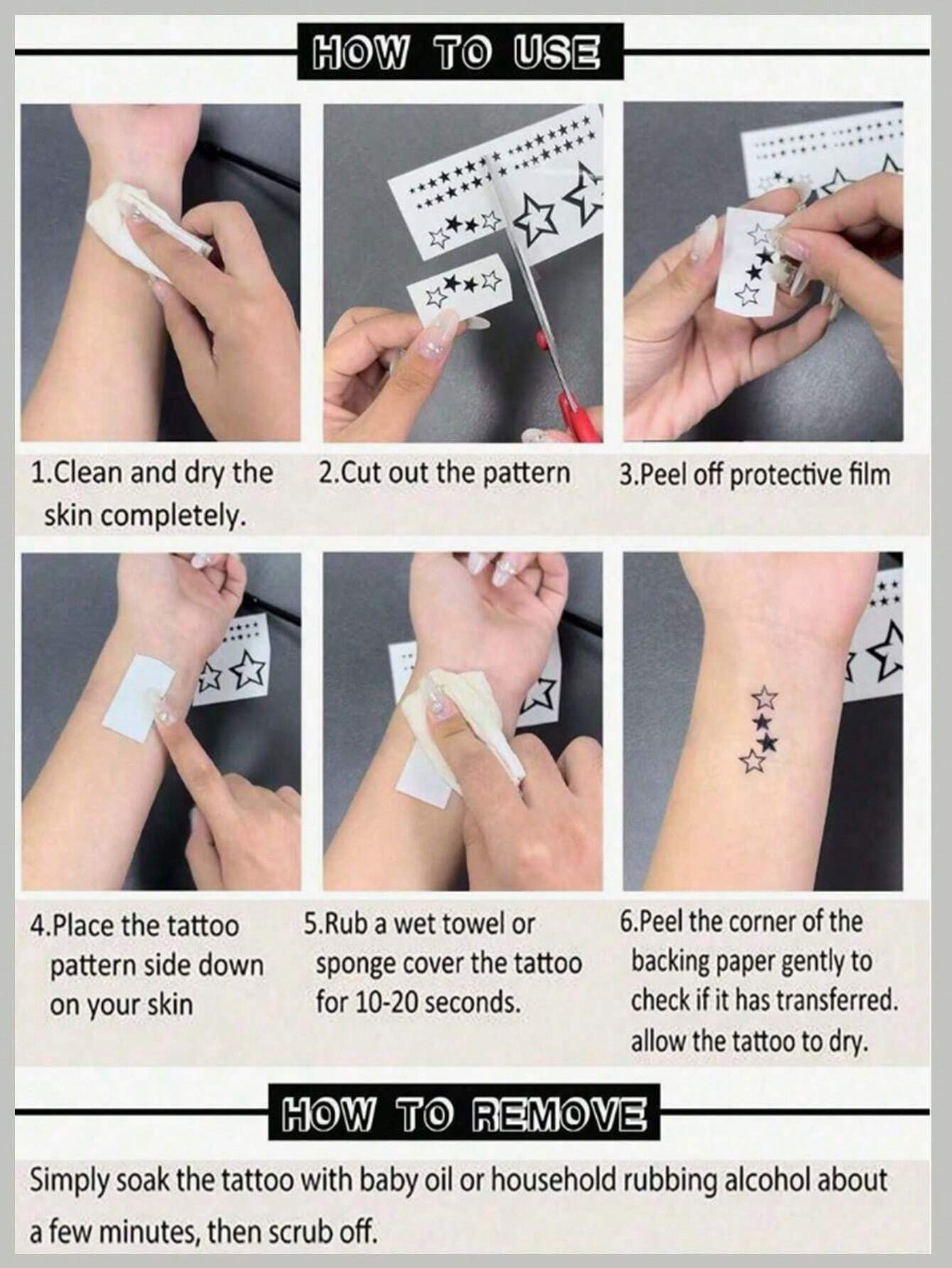 HOW TO USE

1.Clean and dry the skin completely.

2.Cut out the pattern

3.Peel off protective film

4.Place the tattoo pattern side down on your skin

5.Rub a wet towel or sponge cover the tattoo for 10-20 seconds.

6.Peel the corner of the backing paper gently to check if it has transferred. allow the tattoo to dry.

HOW TO REMOVE

Simply soak the tattoo with baby oil or household rubbing alcohol about a few minutes, then scrub off.