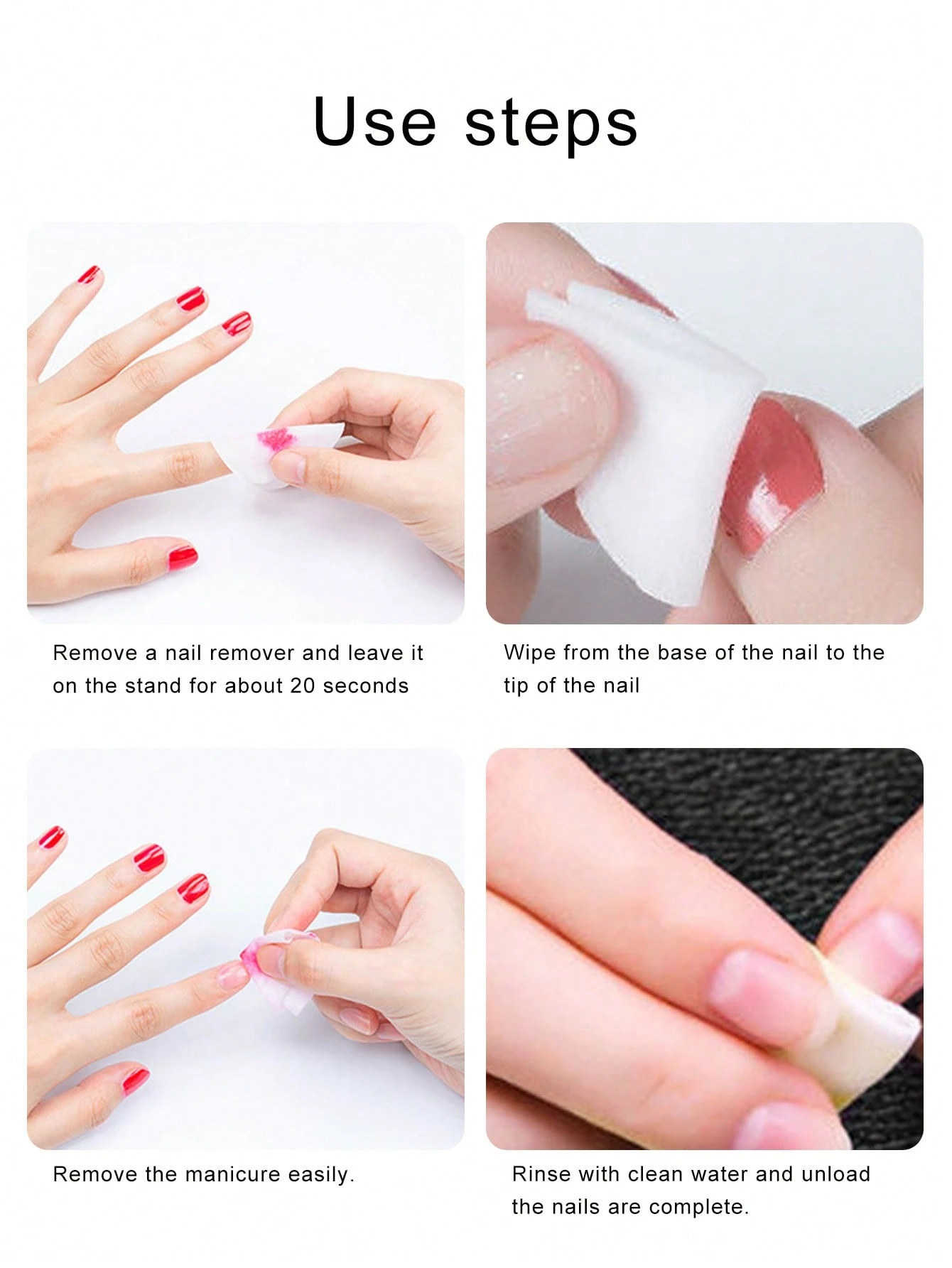 Use steps

Remove a nail remover and leave it on the stand for about 20 seconds

Wipe from the base of the nail to the tip of the nail

Remove the manicure easily.

Rinse with clean water and unload the nails are complete.