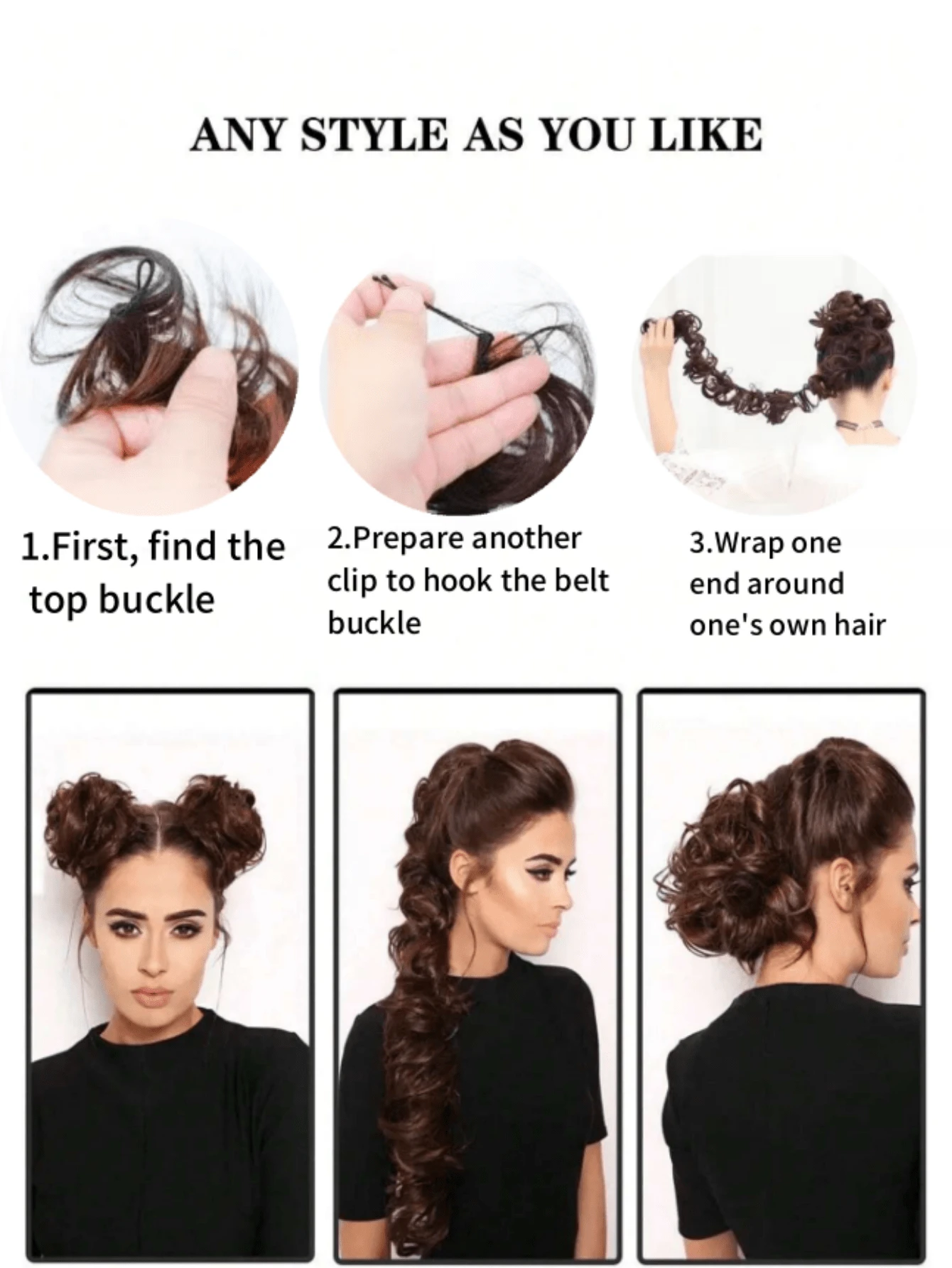 ANY STYLE AS YOU LIKE

1.First, find the top buckle

2.Prepare another clip to hook the belt buckle

3.Wrap one end around one's own hair