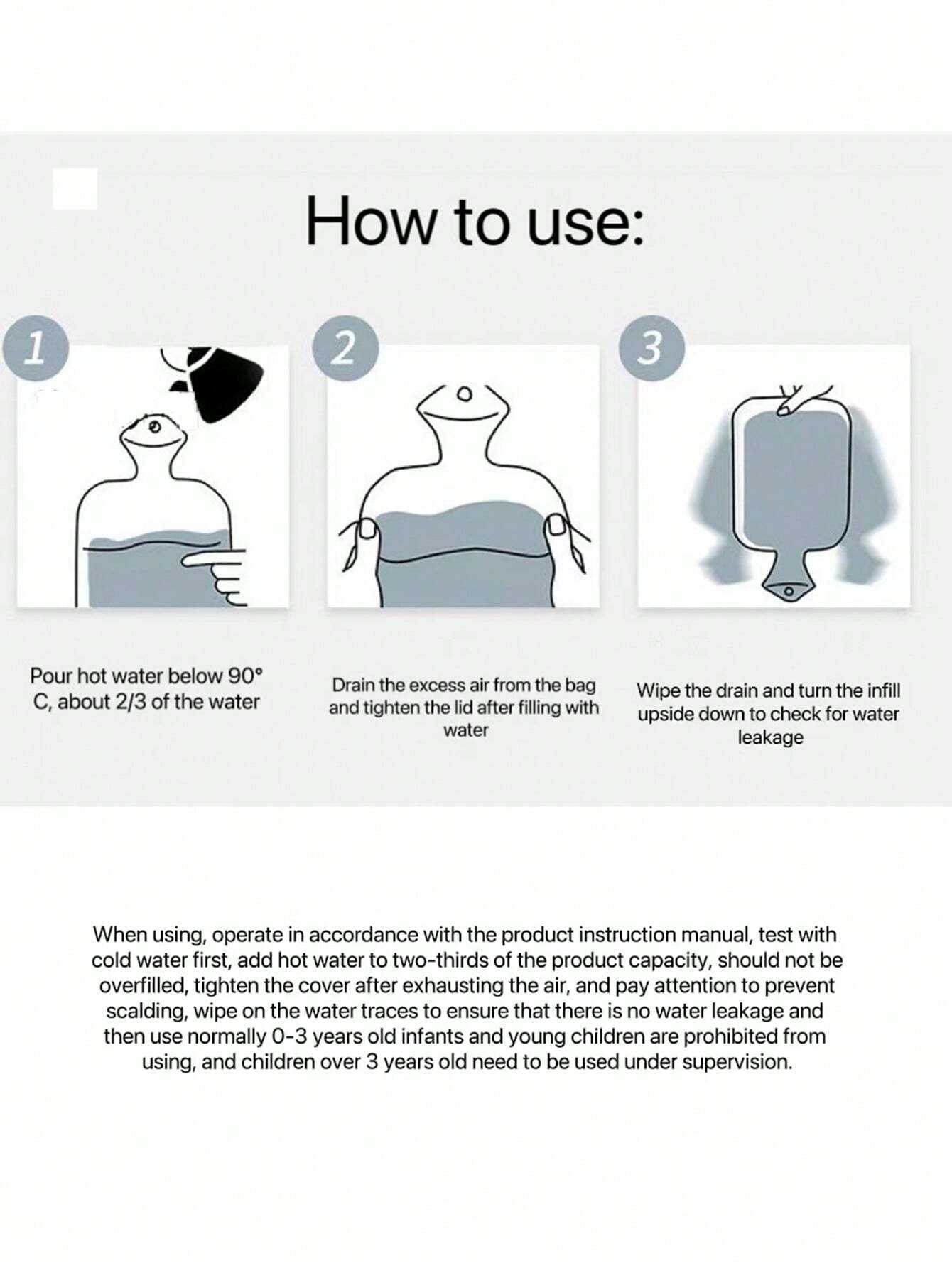 How to use:

1

Pour hot water below 90° C, about 2/3 of the water

2

Drain the excess air from the bag and tighten the lid after filling with water

3

Wipe the drain and turn the infill upside down to check for water leakage

When using, operate in accordance with the product instruction manual, test with cold water first, add hot water to two-thirds of the product capacity, should not be overfilled, tighten the cover after exhausting the air, and pay attention to prevent scalding, wipe on the water traces to ensure that there is no water leakage and then use normally 0-3 years old infants and young children are prohibited from using, and children over 3 years old need to be used under supervision.