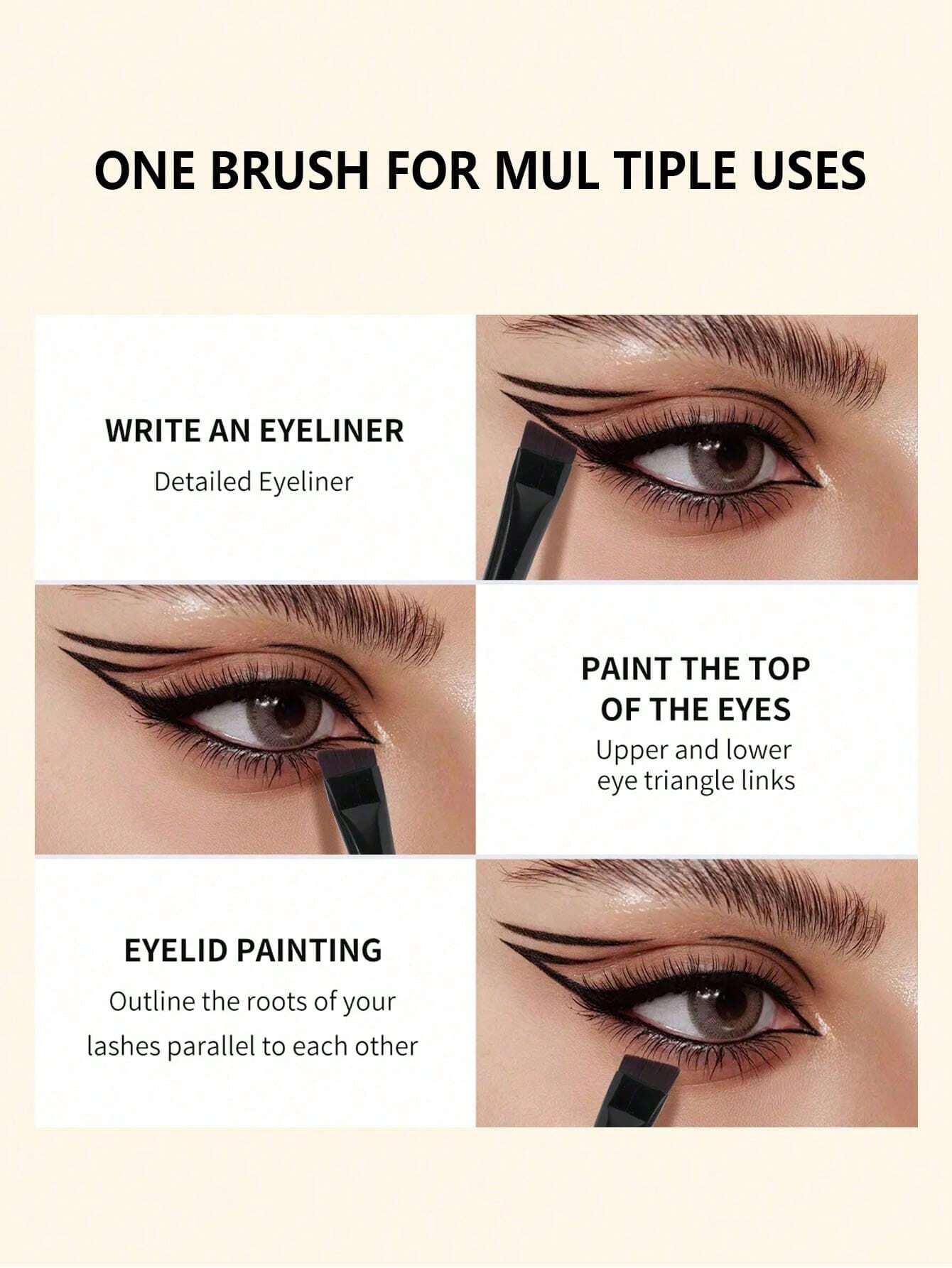 ONE BRUSH FOR MUL TIPLE USES

WRITE AN EYELINER
Detailed Eyeliner

PAINT THE TOP OF THE EYES
Upper and lower eye triangle links

EYELID PAINTING
Outline the roots of your lashes parallel to each other